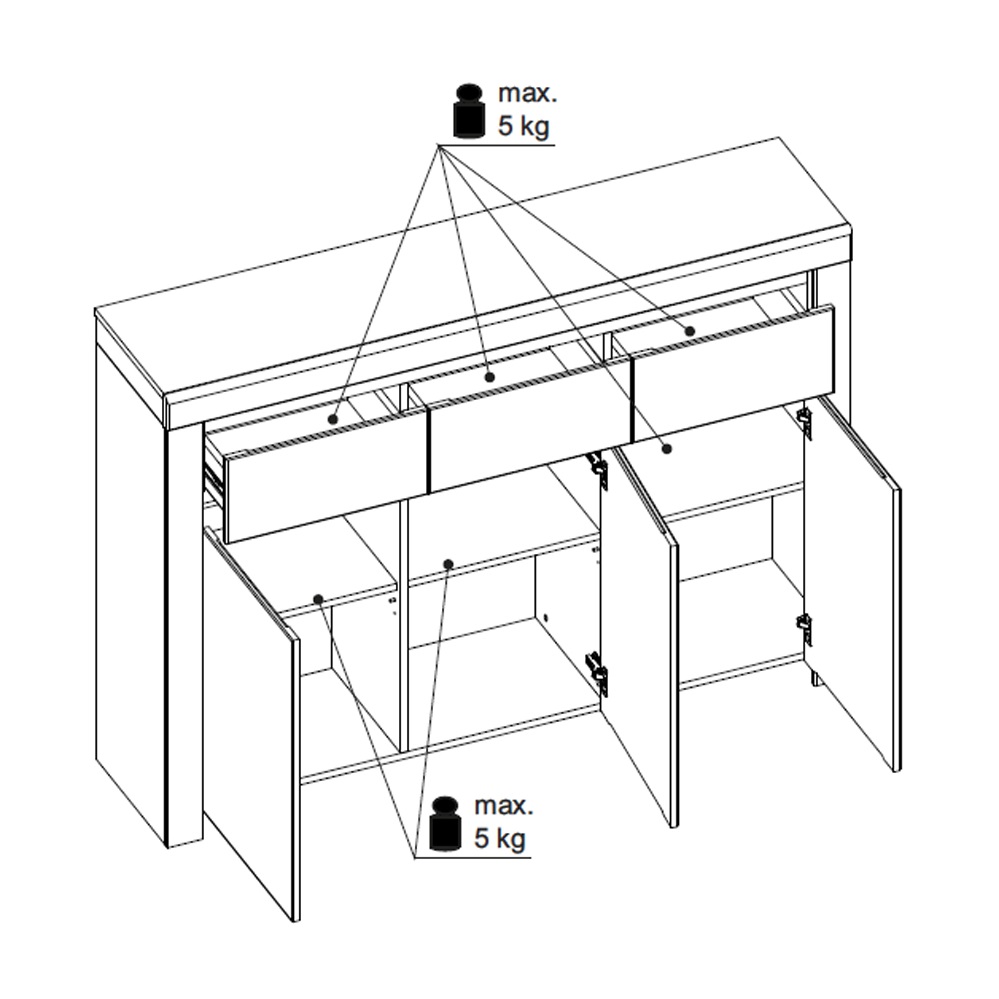 max.
5 kg

max.
5 kg